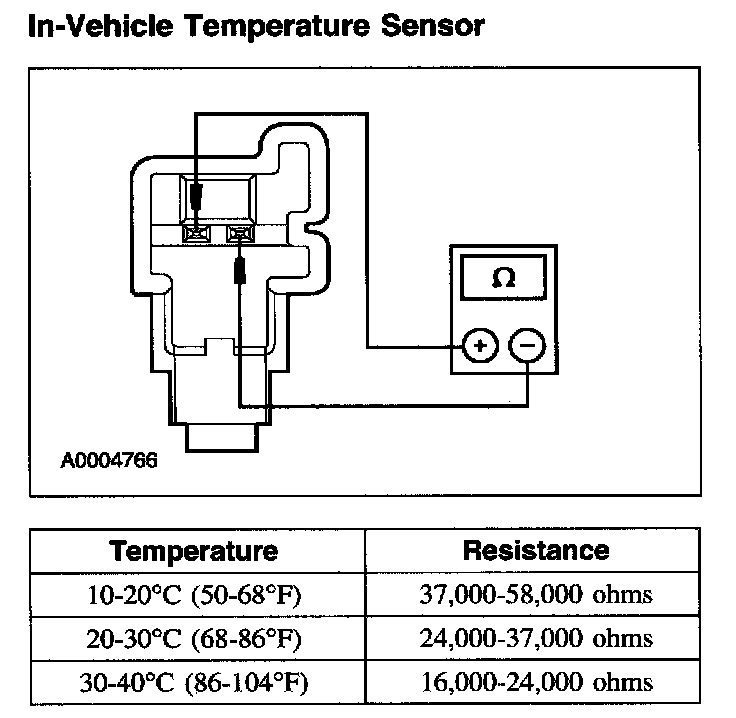 In-Vehicle Temperature Sensor

Ω

+

−

A0004766

| Temperature | Resistance |
|---|---|
| 10-20°C (50-68°F) | 37,000-58,000 ohms |
| 20-30°C (68-86°F) | 24,000-37,000 ohms |
| 30-40°C (86-104°F) | 16,000-24,000 ohms |