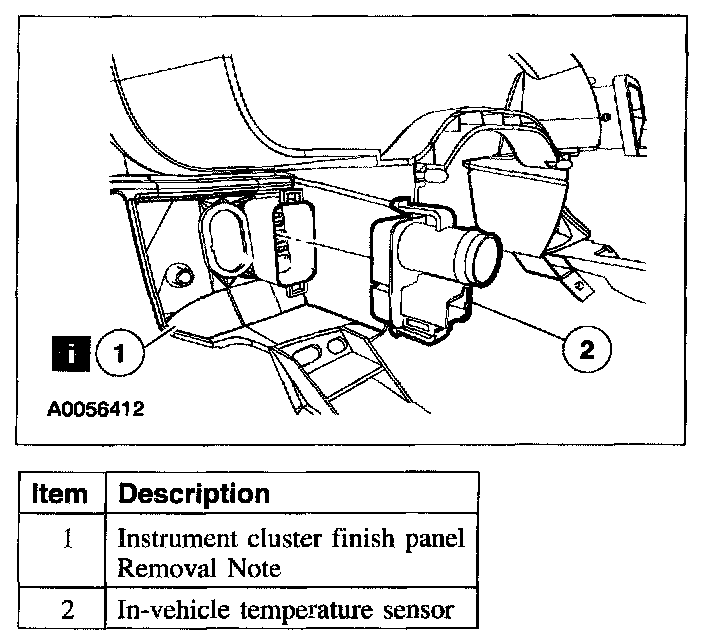 i 1

2

A0056412

| Item | Description |
|---|---|
| 1 | Instrument cluster finish panel Removal Note |
| 2 | In-vehicle temperature sensor |