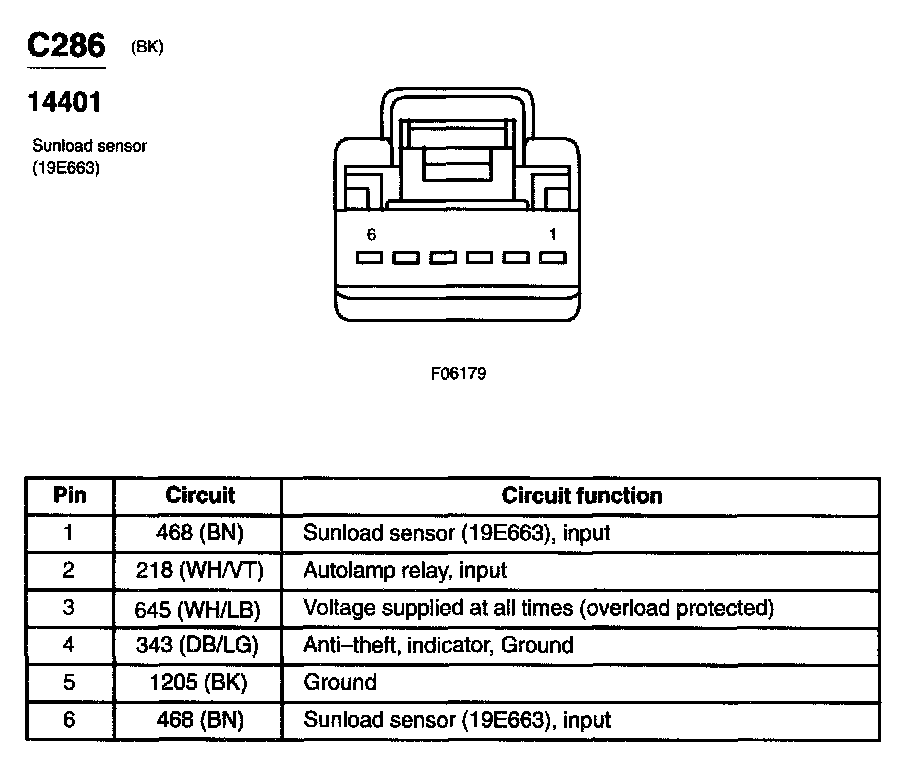 C286 (BK)

14401

Sunload sensor
(19E663)

6 1

F06179

| Pin | Circuit | Circuit function |
|---|---|---|
| 1 | 468 (BN) | Sunload sensor (19E663), input |
| 2 | 218 (WH/VT) | Autolamp relay, input |
| 3 | 645 (WH/LB) | Voltage supplied at all times (overload protected) |
| 4 | 343 (DB/LG) | Anti–theft, indicator, Ground |
| 5 | 1205 (BK) | Ground |
| 6 | 468 (BN) | Sunload sensor (19E663), input |