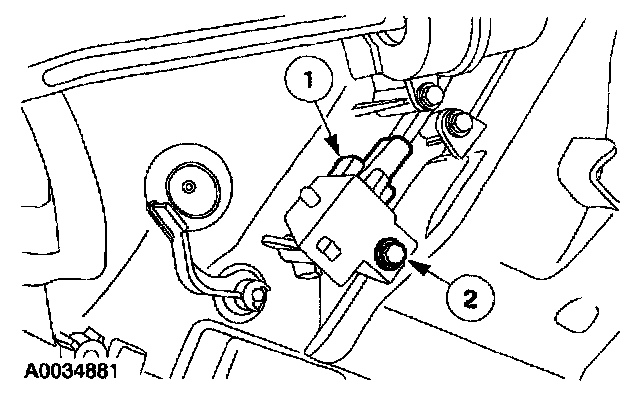 1

2

A0034881