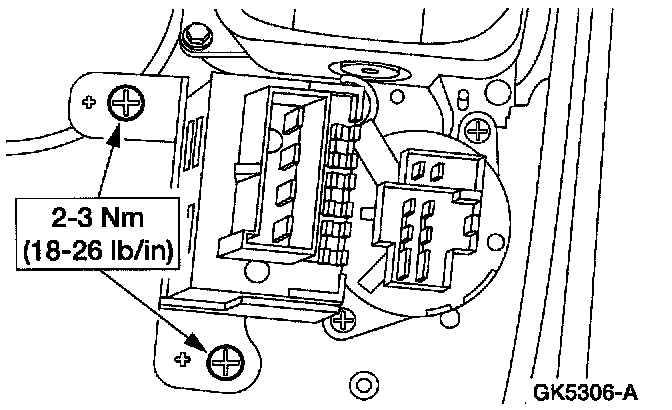 2-3 Nm
(18-26 lb/in)

GK5306-A