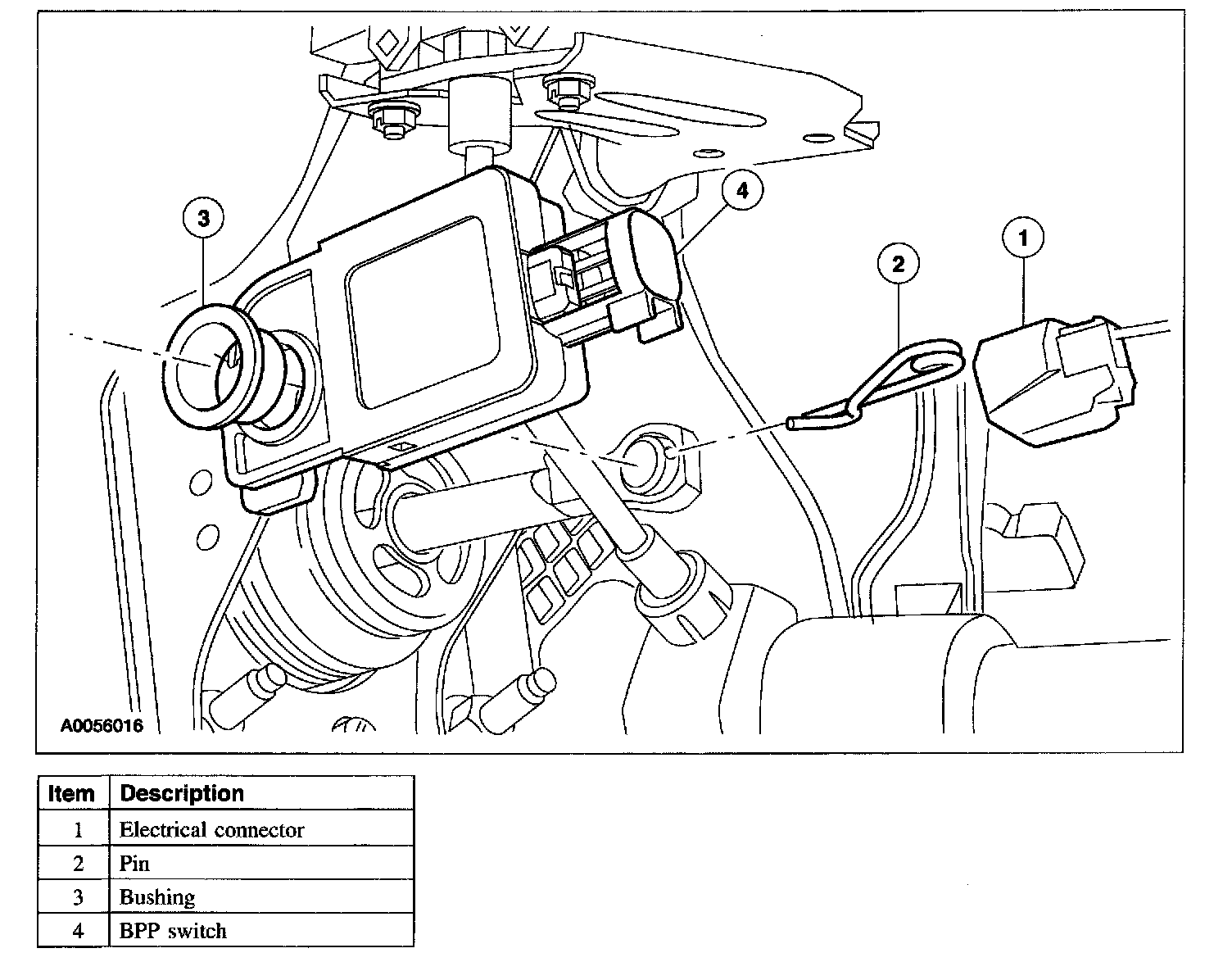 3

4

2

1

A0056016

| Item | Description |
|---|---|
| 1 | Electrical connector |
| 2 | Pin |
| 3 | Bushing |
| 4 | BPP switch |