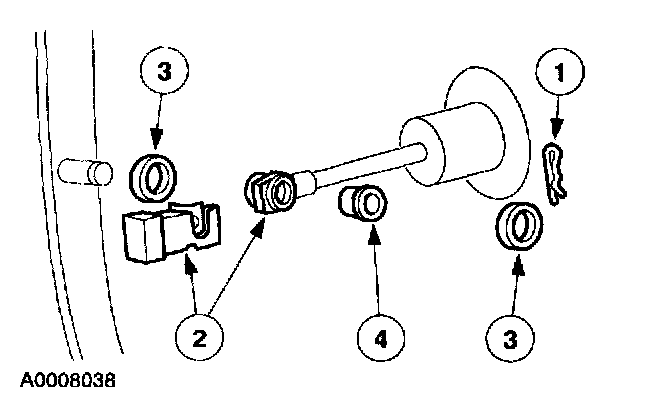 3
1
2
4
3
A0008038