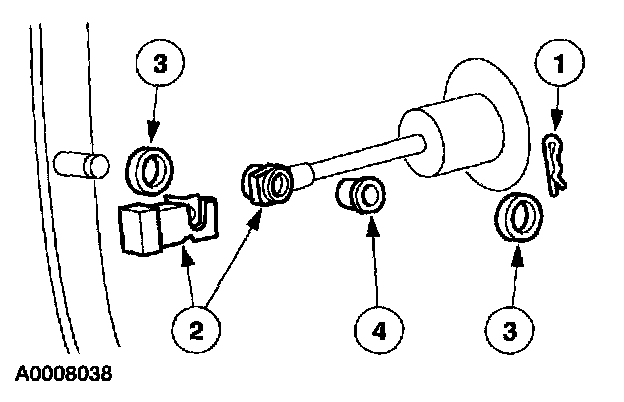 3
1
2
4
3
A0008038