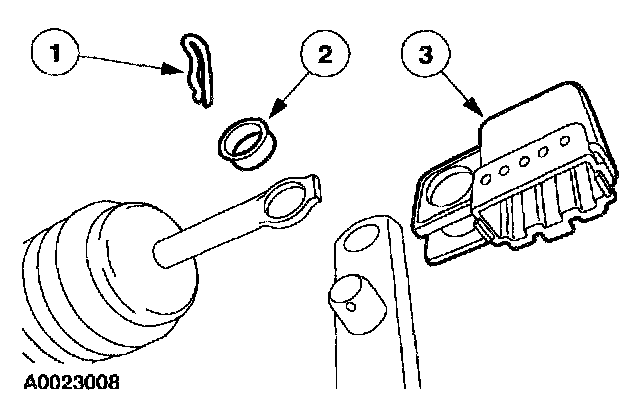 1
2
3
A0023008