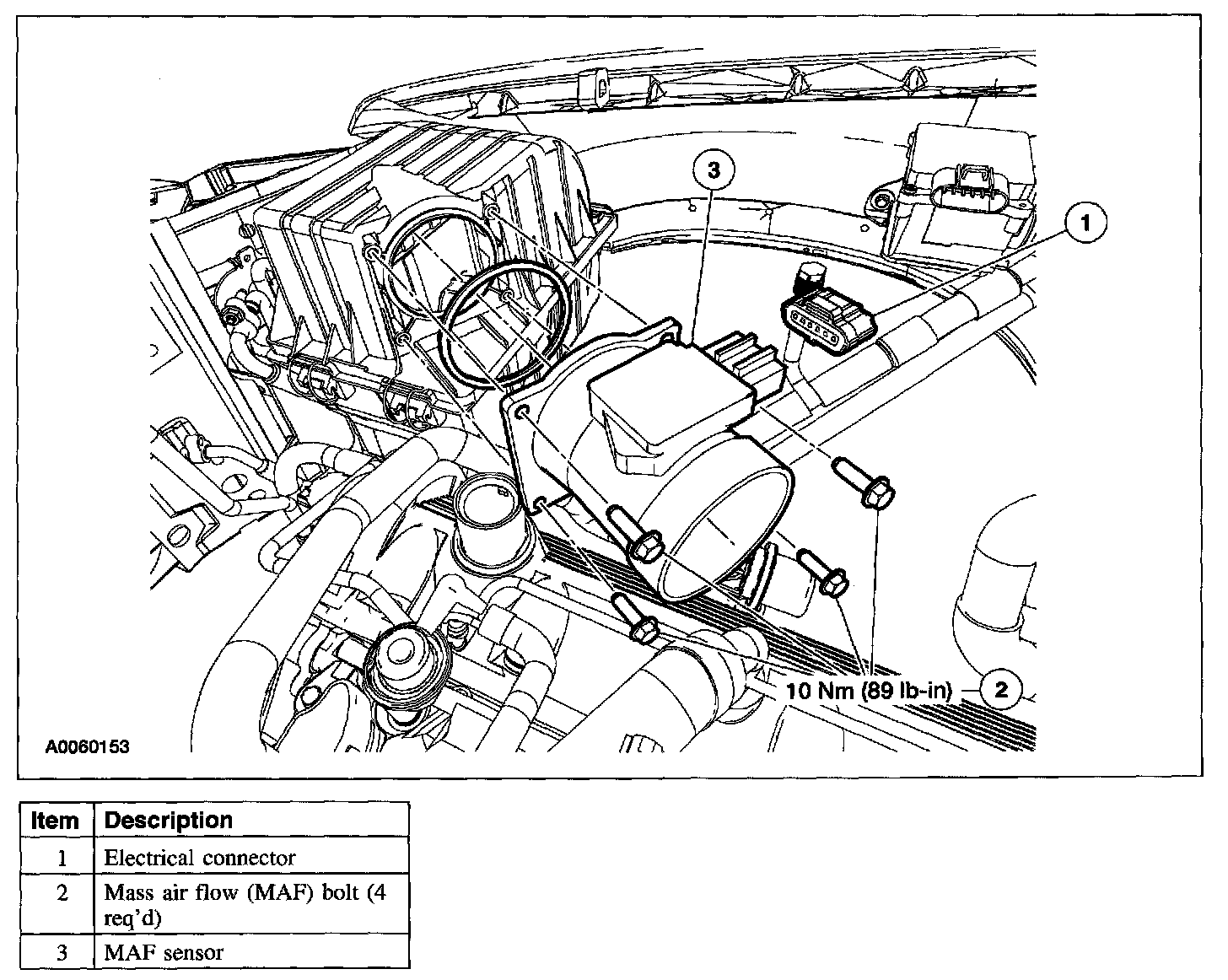 3

1

10 Nm (89 lb-in)

2

A0060153

| Item | Description |
|---|---|
| 1 | Electrical connector |
| 2 | Mass air flow (MAF) bolt (4 req'd) |
| 3 | MAF sensor |