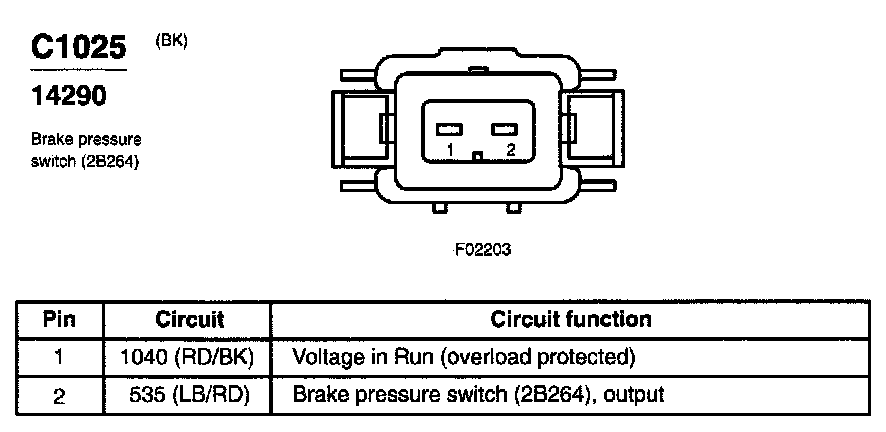 C1025 (BK)

14290

Brake pressure switch (2B264)

1 2

F02203

| Pin | Circuit | Circuit function |
|---|---|---|
| 1 | 1040 (RD/BK) | Voltage in Run (overload protected) |
| 2 | 535 (LB/RD) | Brake pressure switch (2B264), output |