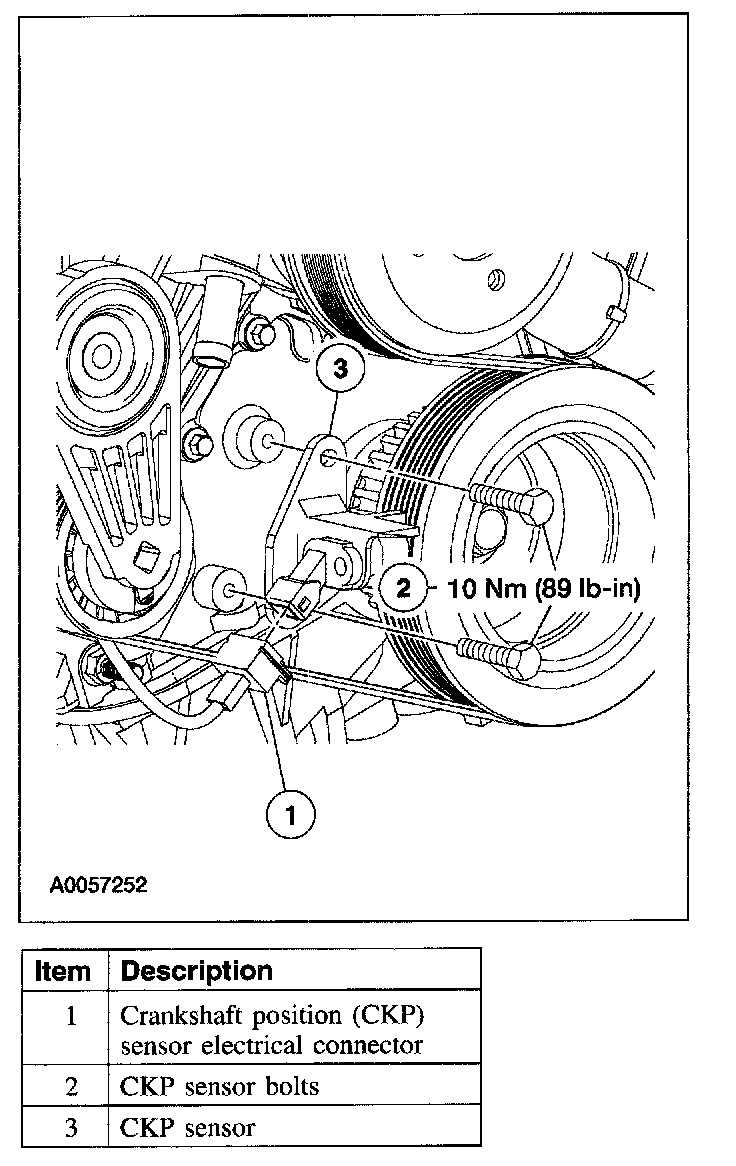 3

2 10 Nm (89 lb-in)

1

A0057252

| Item | Description |
|---|---|
| 1 | Crankshaft position (CKP) sensor electrical connector |
| 2 | CKP sensor bolts |
| 3 | CKP sensor |