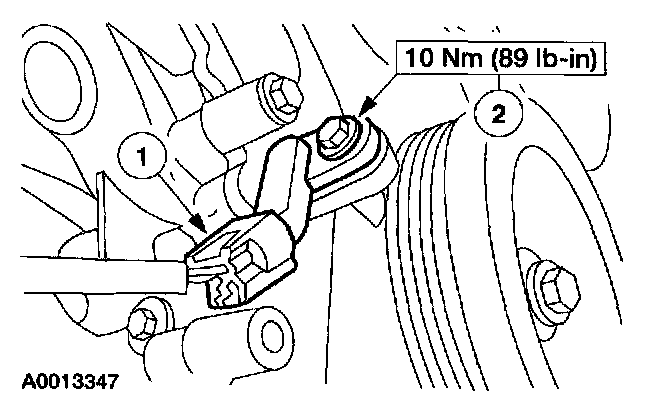 10 Nm (89 lb-in)

2

1

A0013347