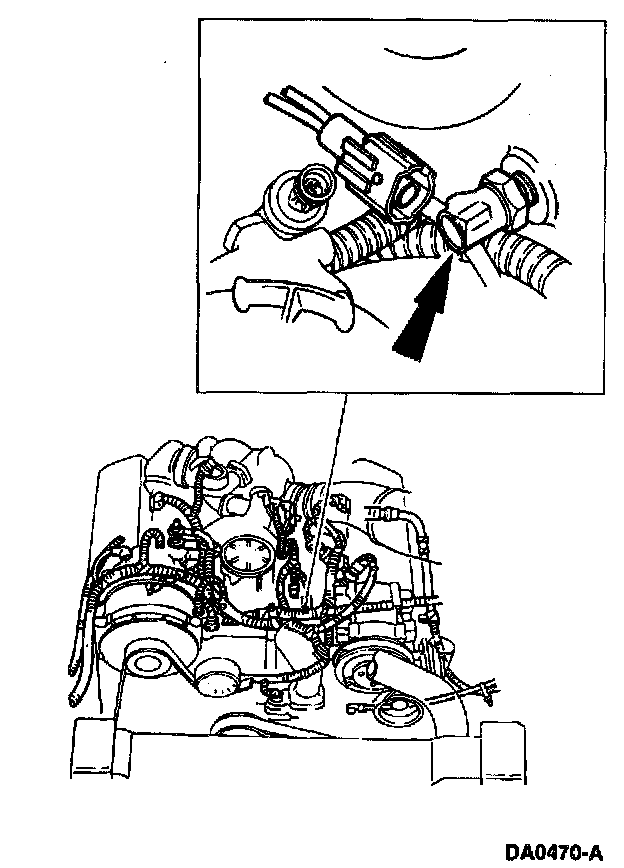 DA0470-A