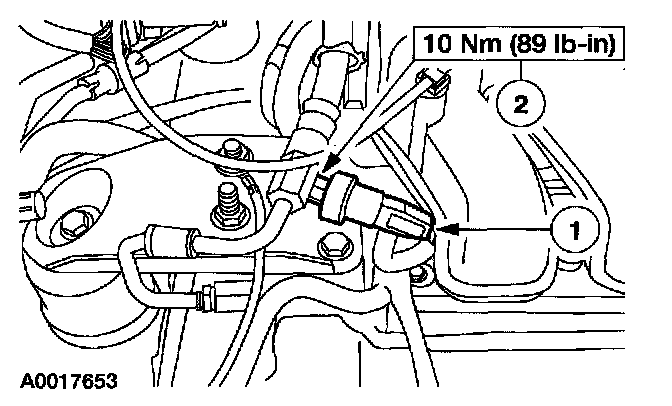 10 Nm (89 lb-in)

2

1

A0017653