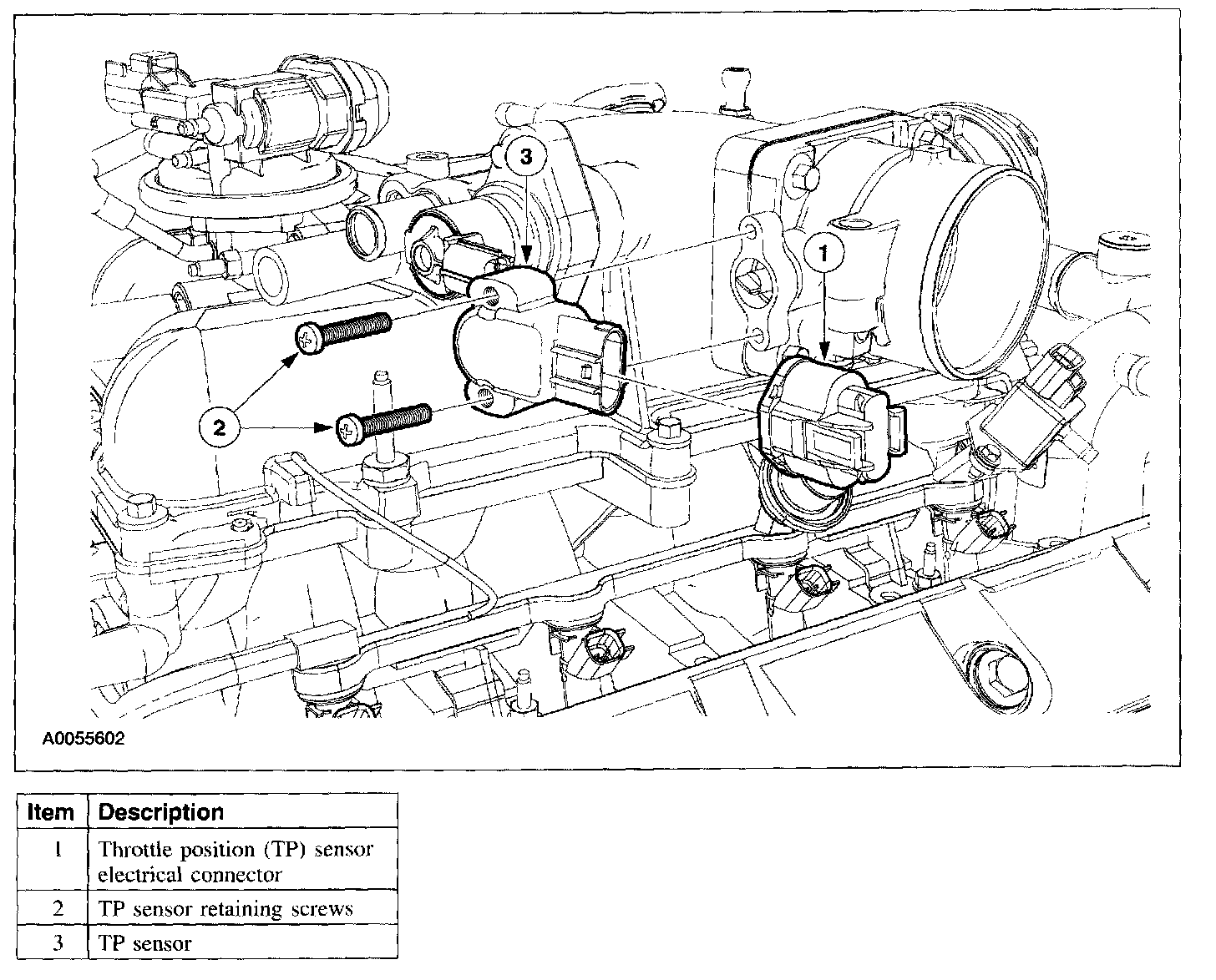 3

1

2

A0055602

| Item | Description |
|---|---|
| 1 | Throttle position (TP) sensor electrical connector |
| 2 | TP sensor retaining screws |
| 3 | TP sensor |