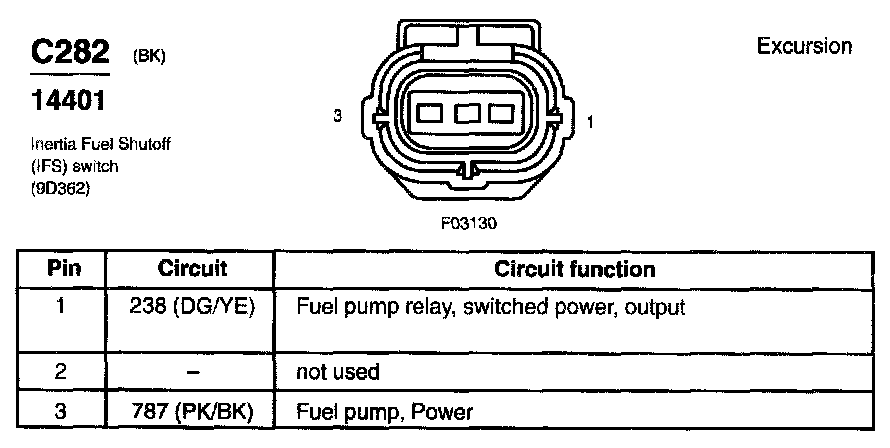 C282 (BK)

14401

Inertia Fuel Shutoff (IFS) switch (9D362)

3

1

F03130

Excursion

| Pin | Circuit | Circuit function |
|---|---|---|
| 1 | 238 (DG/YE) | Fuel pump relay, switched power, output |
| 2 | – | not used |
| 3 | 787 (PK/BK) | Fuel pump, Power |