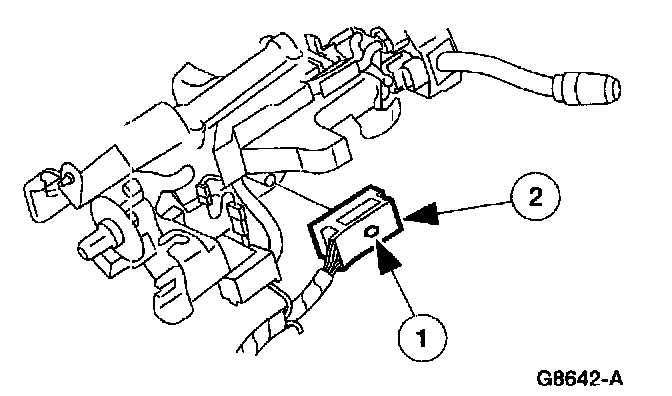 2
1
G8642-A