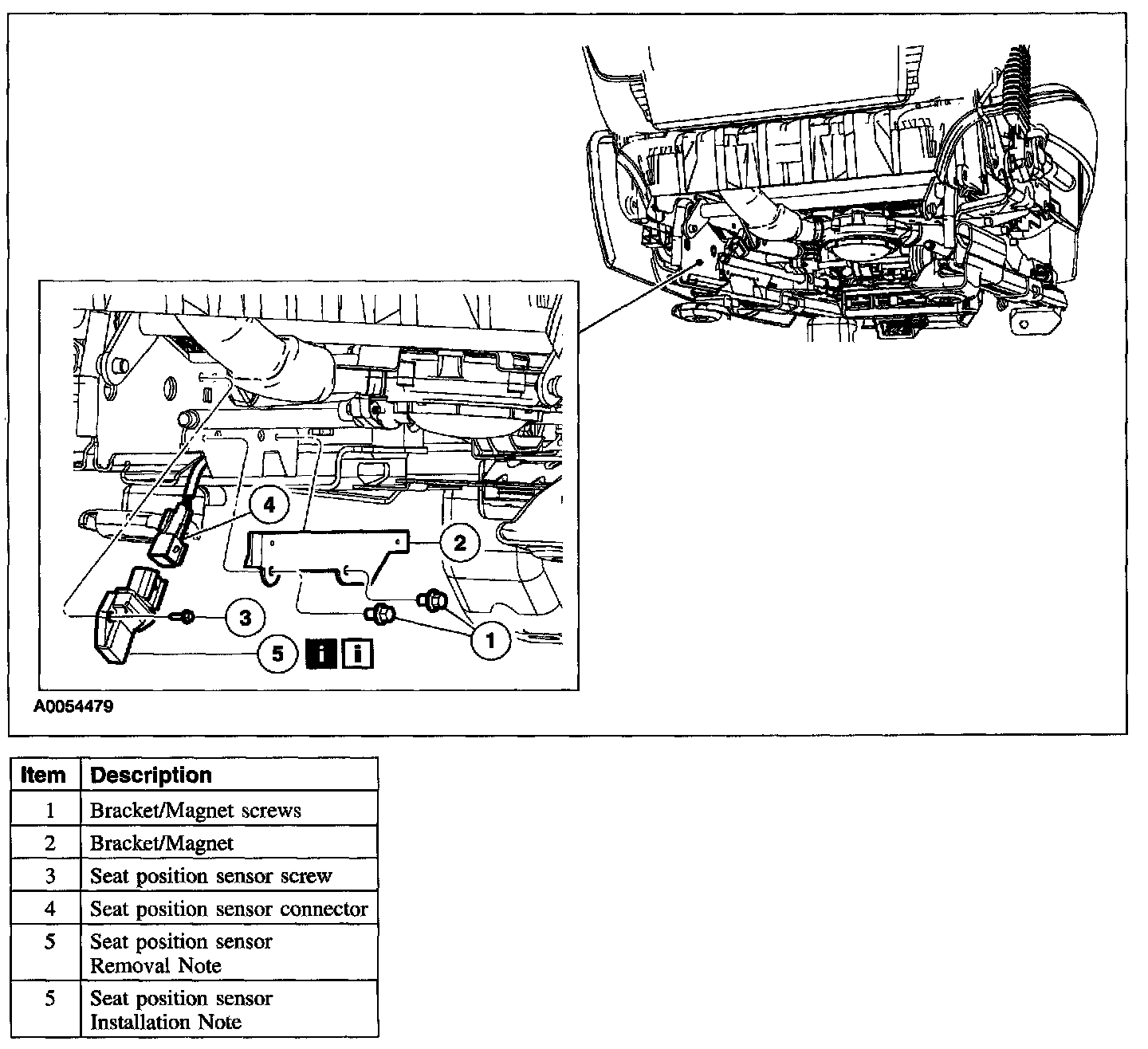 4
2
3
1
5 i i

A0054479

| Item | Description |
|---|---|
| 1 | Bracket/Magnet screws |
| 2 | Bracket/Magnet |
| 3 | Seat position sensor screw |
| 4 | Seat position sensor connector |
| 5 | Seat position sensor Removal Note |
| 5 | Seat position sensor Installation Note |