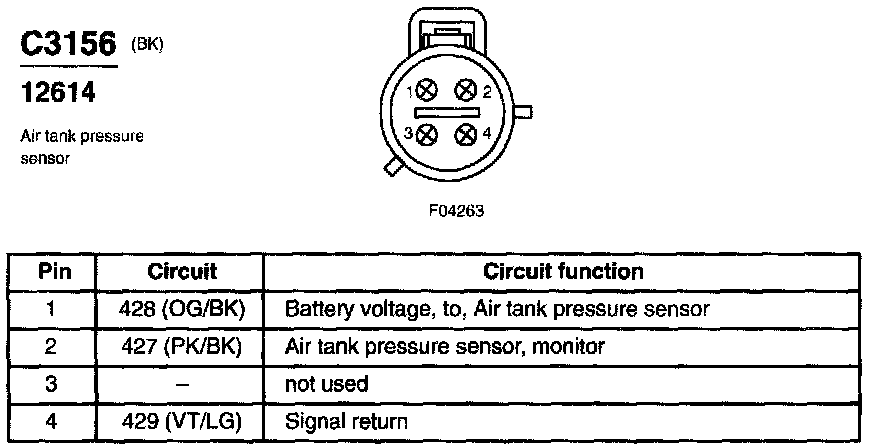 C3156 (BK)

12614

Air tank pressure sensor

1 2
3 4

F04263

| Pin | Circuit | Circuit function |
|---|---|---|
| 1 | 428 (OG/BK) | Battery voltage, to, Air tank pressure sensor |
| 2 | 427 (PK/BK) | Air tank pressure sensor, monitor |
| 3 | – | not used |
| 4 | 429 (VT/LG) | Signal return |