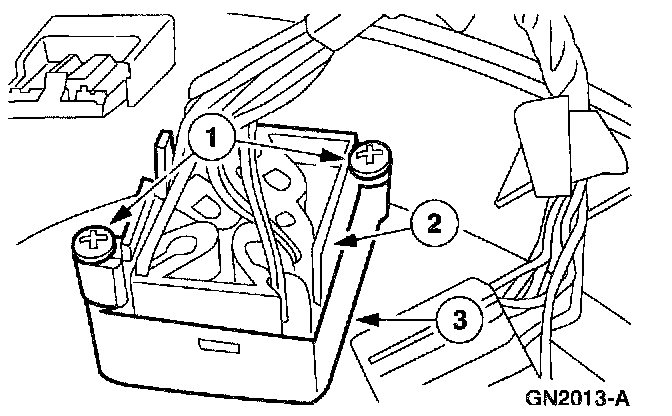 1
2
3
GN2013-A