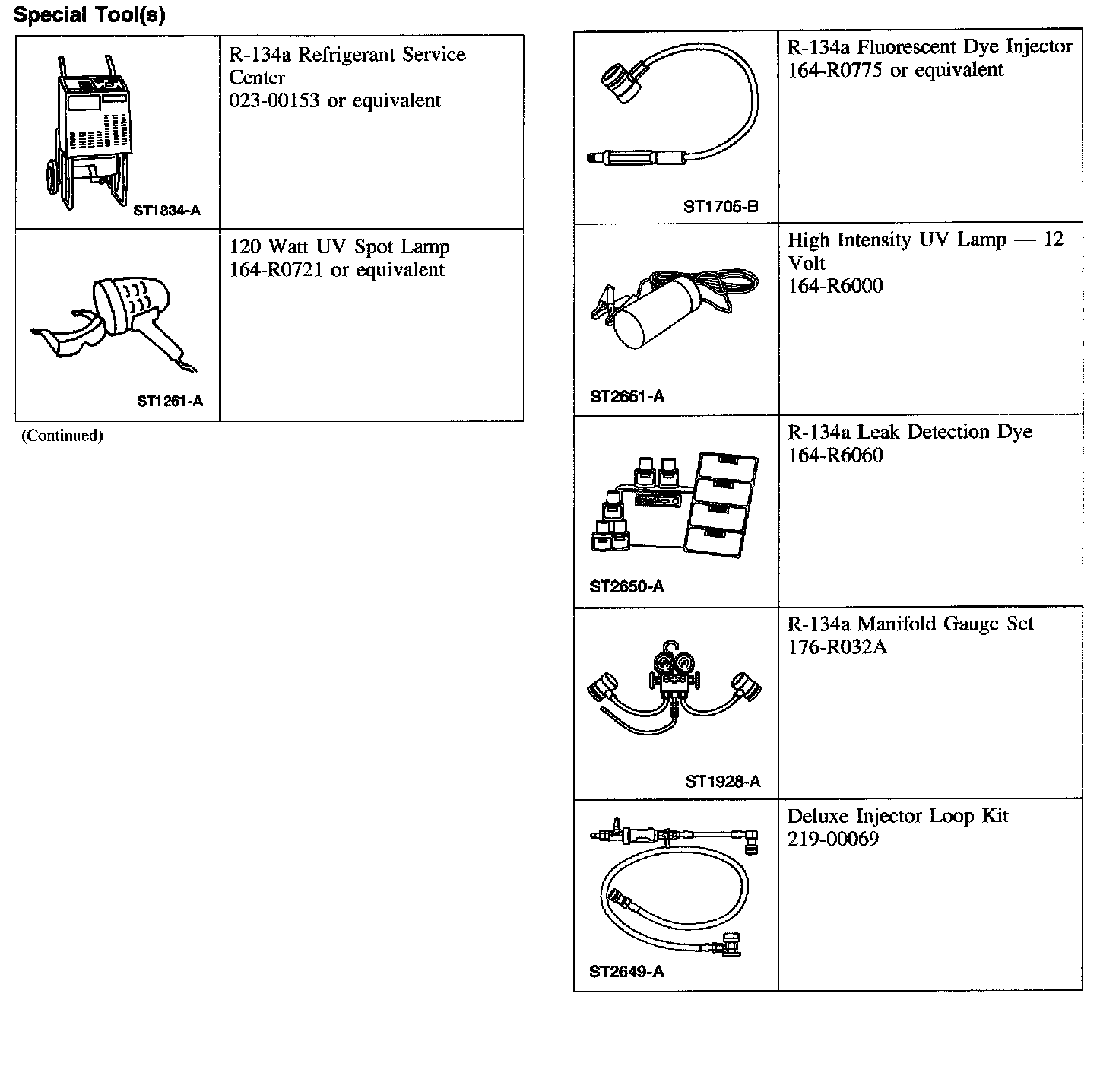 Special Tool(s)

| | |
|---|---|
| ST1834-A | R-134a Refrigerant Service Center 023-00153 or equivalent |
| ST1261-A | 120 Watt UV Spot Lamp 164-R0721 or equivalent |

(Continued)

| | |
|---|---|
| ST1705-B | R-134a Fluorescent Dye Injector 164-R0775 or equivalent |
| ST2651-A | High Intensity UV Lamp — 12 Volt 164-R6000 |
| ST2650-A | R-134a Leak Detection Dye 164-R6060 |
| ST1928-A | R-134a Manifold Gauge Set 176-R032A |
| ST2649-A | Deluxe Injector Loop Kit 219-00069 |