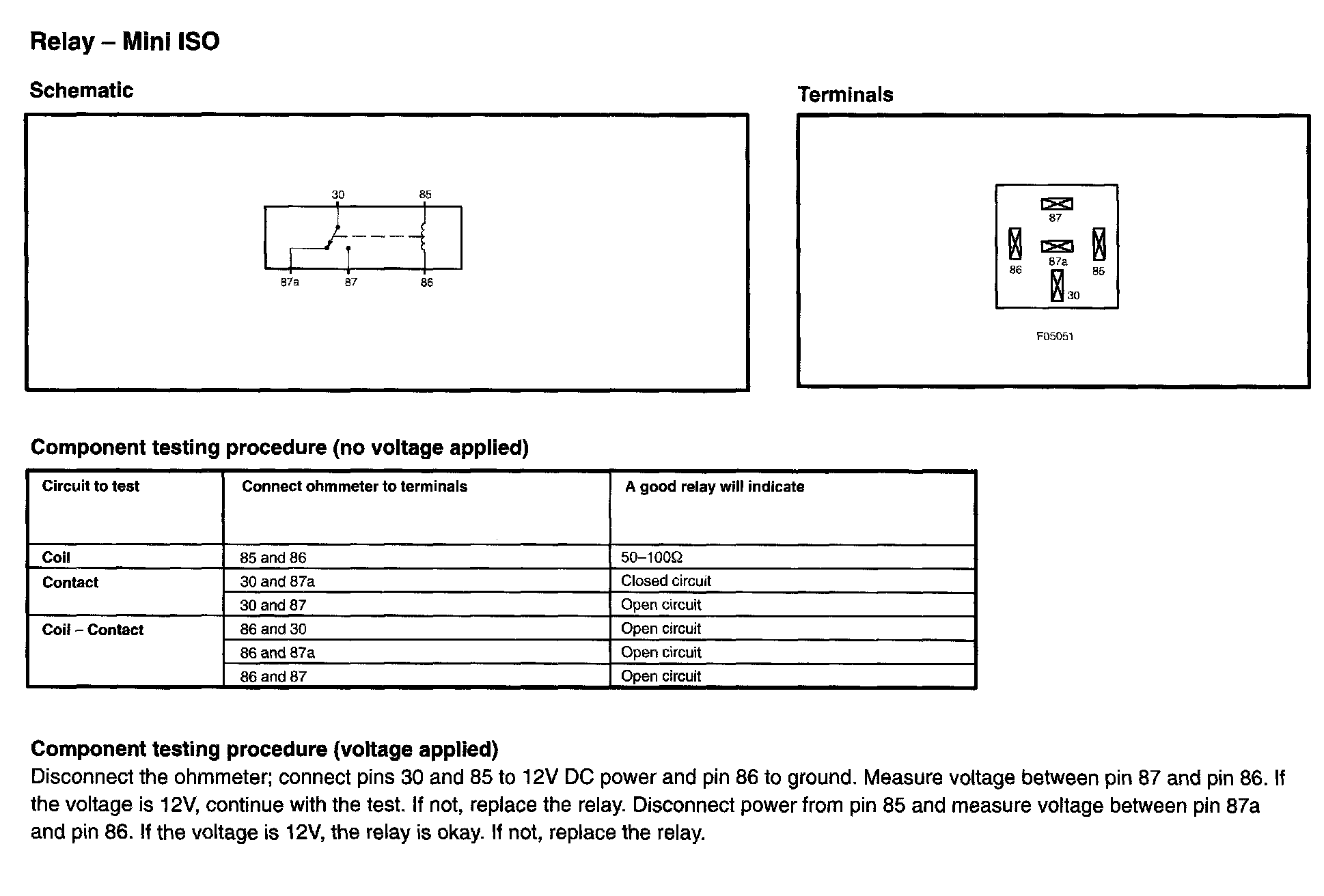 Relay – Mini ISO

Schematic

30
85
87a
87
86

Terminals

87
86
87a
85
30

F05051

Component testing procedure (no voltage applied)

| Circuit to test | Connect ohmmeter to terminals | A good relay will indicate |
|---|---|---|
| Coil | 85 and 86 | 50–100Ω |
| Contact | 30 and 87a | Closed circuit |
| | 30 and 87 | Open circuit |
| Coil – Contact | 86 and 30 | Open circuit |
| | 86 and 87a | Open circuit |
| | 86 and 87 | Open circuit |

Component testing procedure (voltage applied)
Disconnect the ohmmeter; connect pins 30 and 85 to 12V DC power and pin 86 to ground. Measure voltage between pin 87 and pin 86. If the voltage is 12V, continue with the test. If not, replace the relay. Disconnect power from pin 85 and measure voltage between pin 87a and pin 86. If the voltage is 12V, the relay is okay. If not, replace the relay.