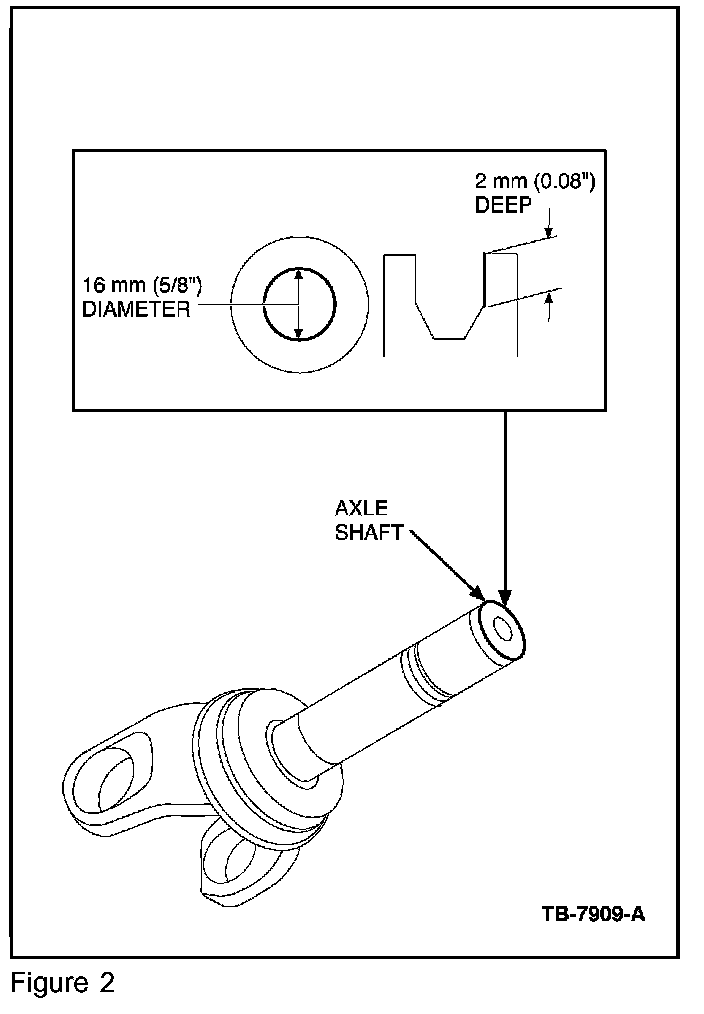 2 mm (0.08")
DEEP

16 mm (5/8")
DIAMETER

AXLE
SHAFT

TB-7909-A

Figure 2