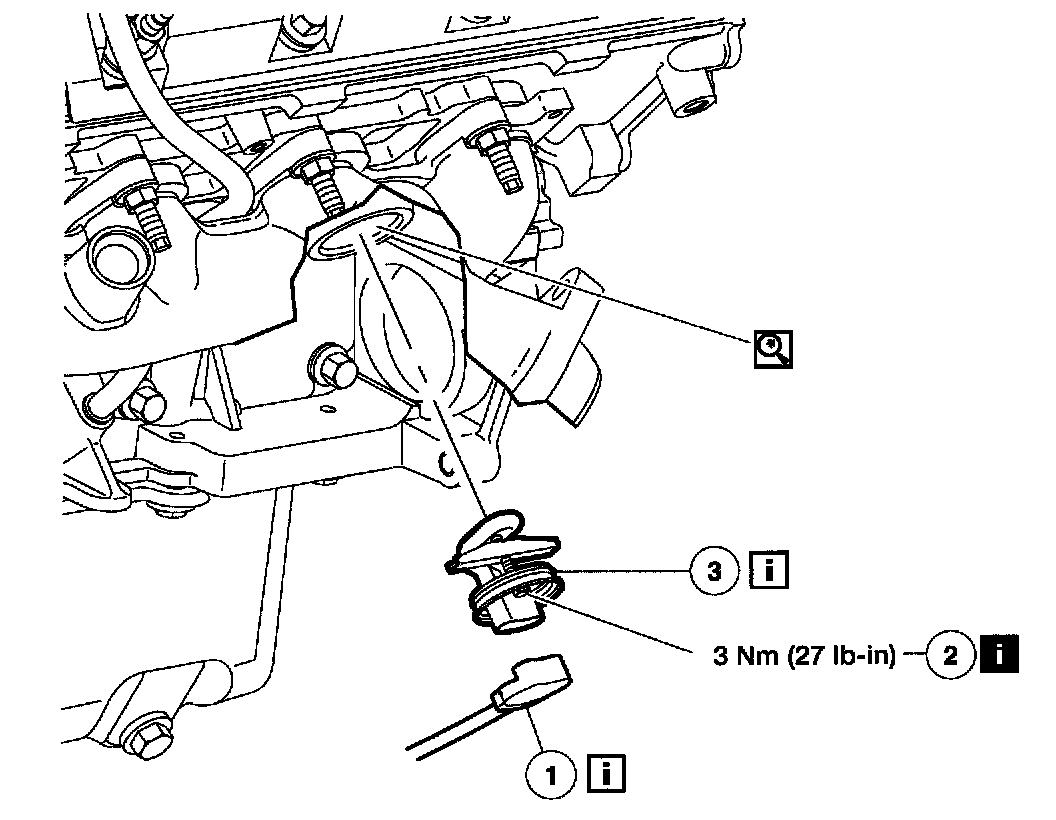 3 i

3 Nm (27 lb-in) 2 i

1 i