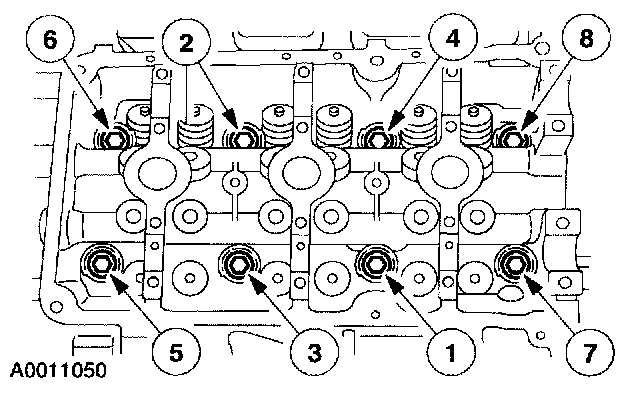 6
2
4
8
5
3
1
7
A0011050