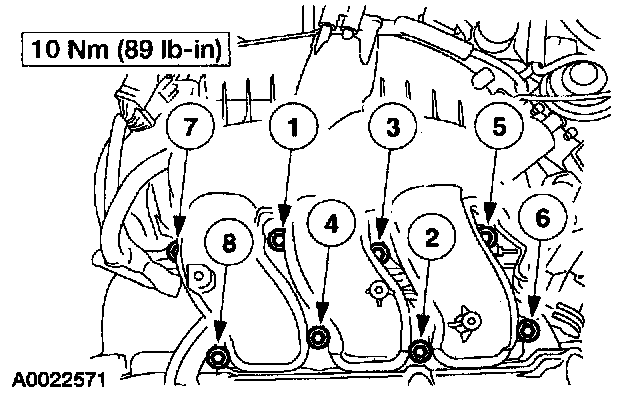 10 Nm (89 lb-in)

7
1
3
5
8
4
2
6

A0022571