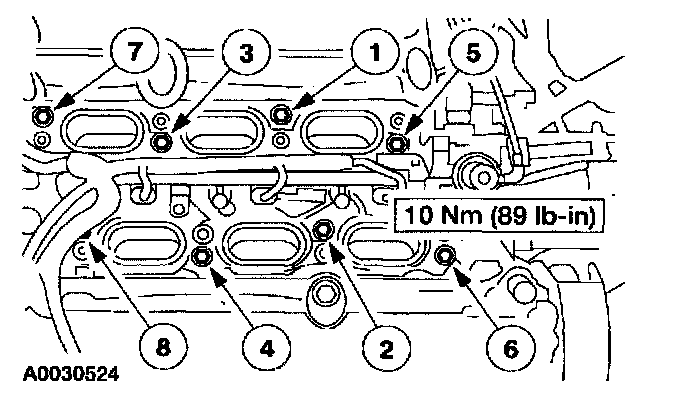 7
3
1
5
10 Nm (89 lb-in)
8
4
2
6
A0030524