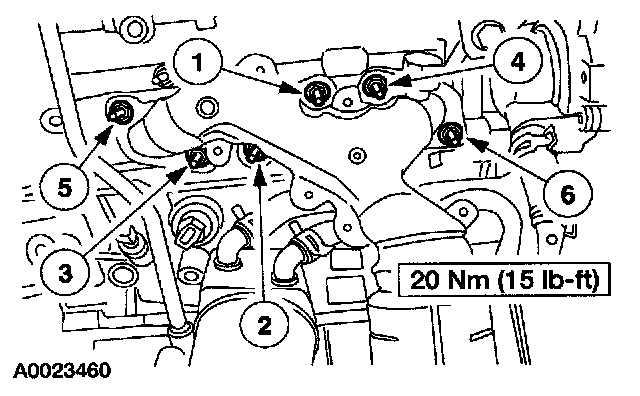 1
4
5
6
3
2
20 Nm (15 lb-ft)
A0023460