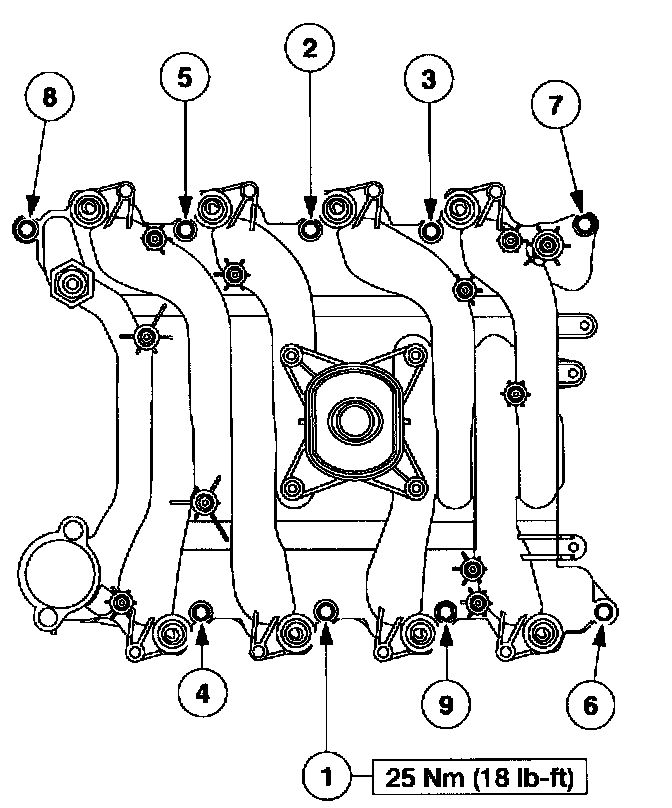 8
5
2
3
7
4
9
6
1
25 Nm (18 lb-ft)