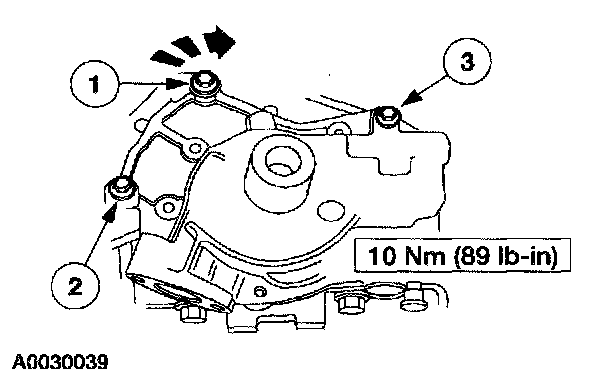 1
3
2
10 Nm (89 lb-in)
A0030039