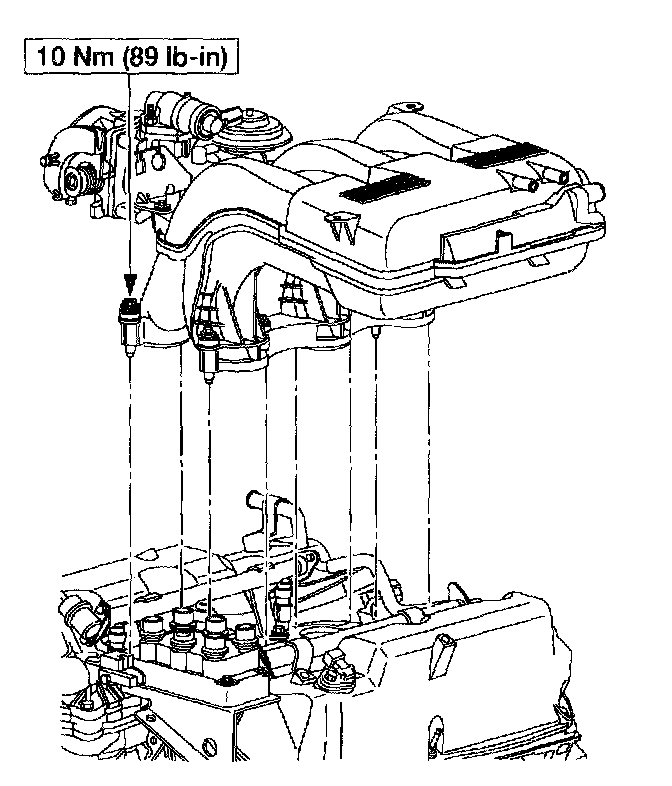 10 Nm (89 lb-in)