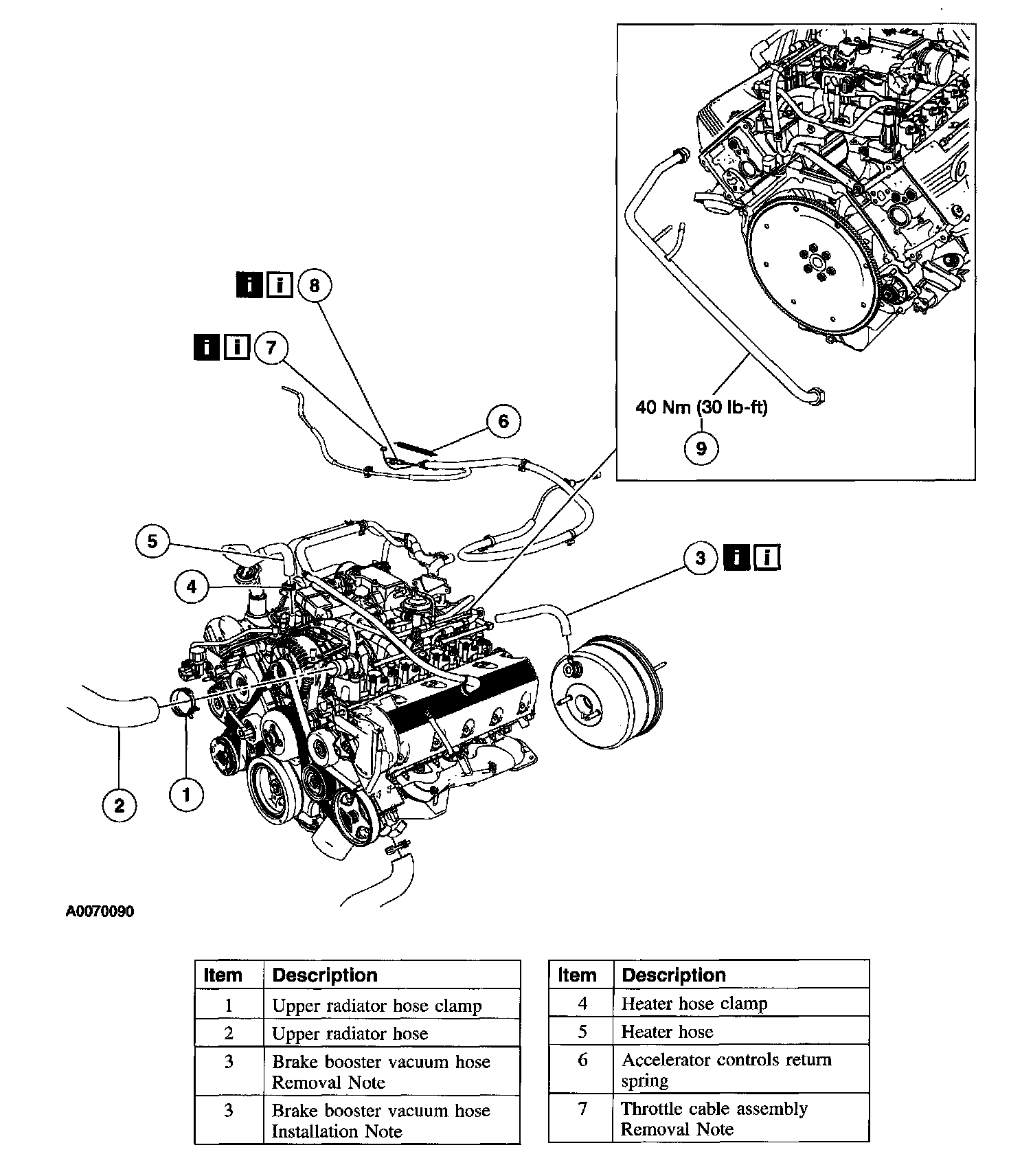 i i 8

i i 7

6

40 Nm (30 lb-ft)

9

5

4

3 i i

2

1

A0070090

| Item | Description |
|---|---|
| 1 | Upper radiator hose clamp |
| 2 | Upper radiator hose |
| 3 | Brake booster vacuum hose Removal Note |
| 3 | Brake booster vacuum hose Installation Note |

| Item | Description |
|---|---|
| 4 | Heater hose clamp |
| 5 | Heater hose |
| 6 | Accelerator controls return spring |
| 7 | Throttle cable assembly Removal Note |