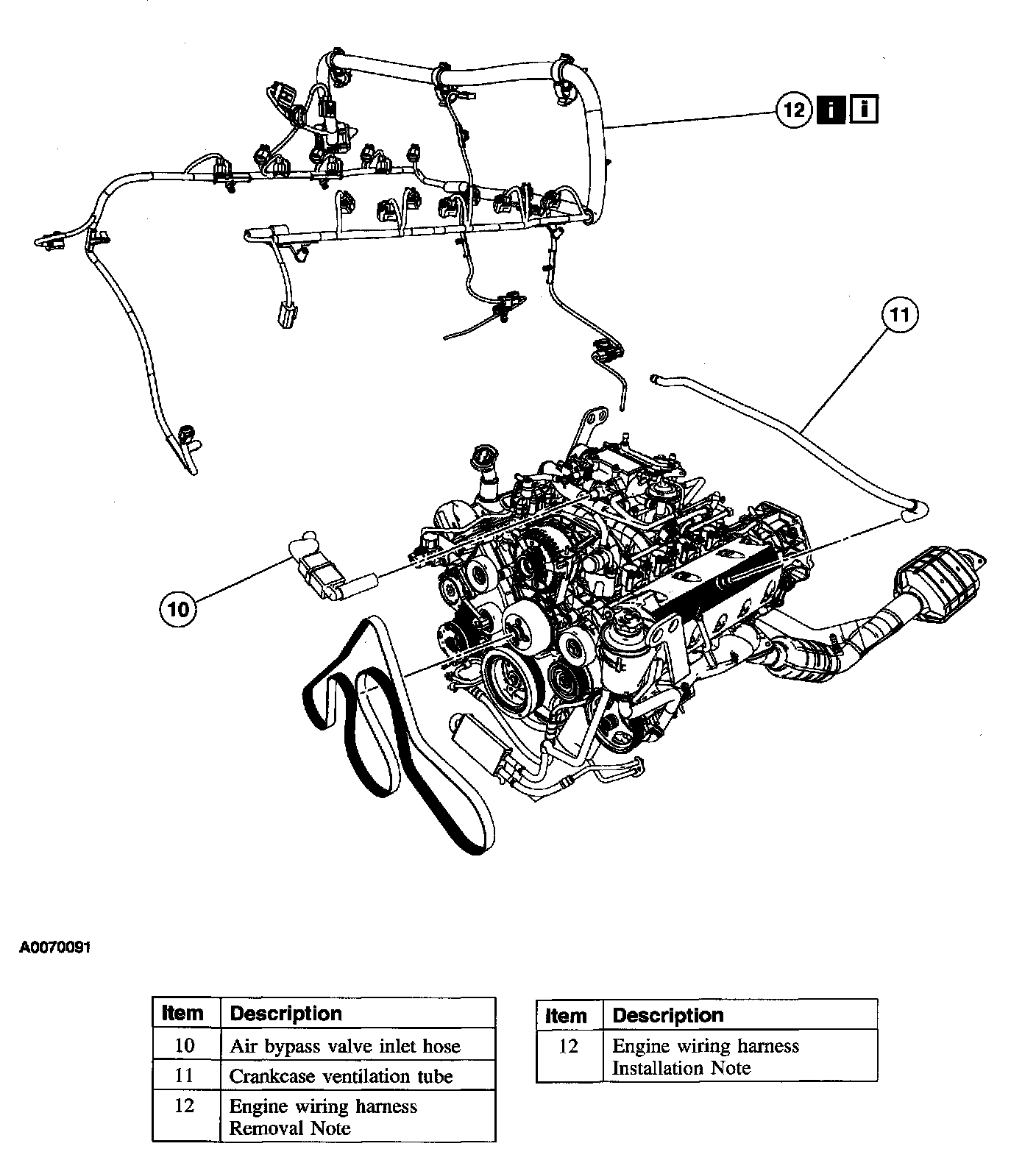 12 i i

11

10

A0070091

| Item | Description |
|---|---|
| 10 | Air bypass valve inlet hose |
| 11 | Crankcase ventilation tube |
| 12 | Engine wiring harness Removal Note |

| Item | Description |
|---|---|
| 12 | Engine wiring harness Installation Note |