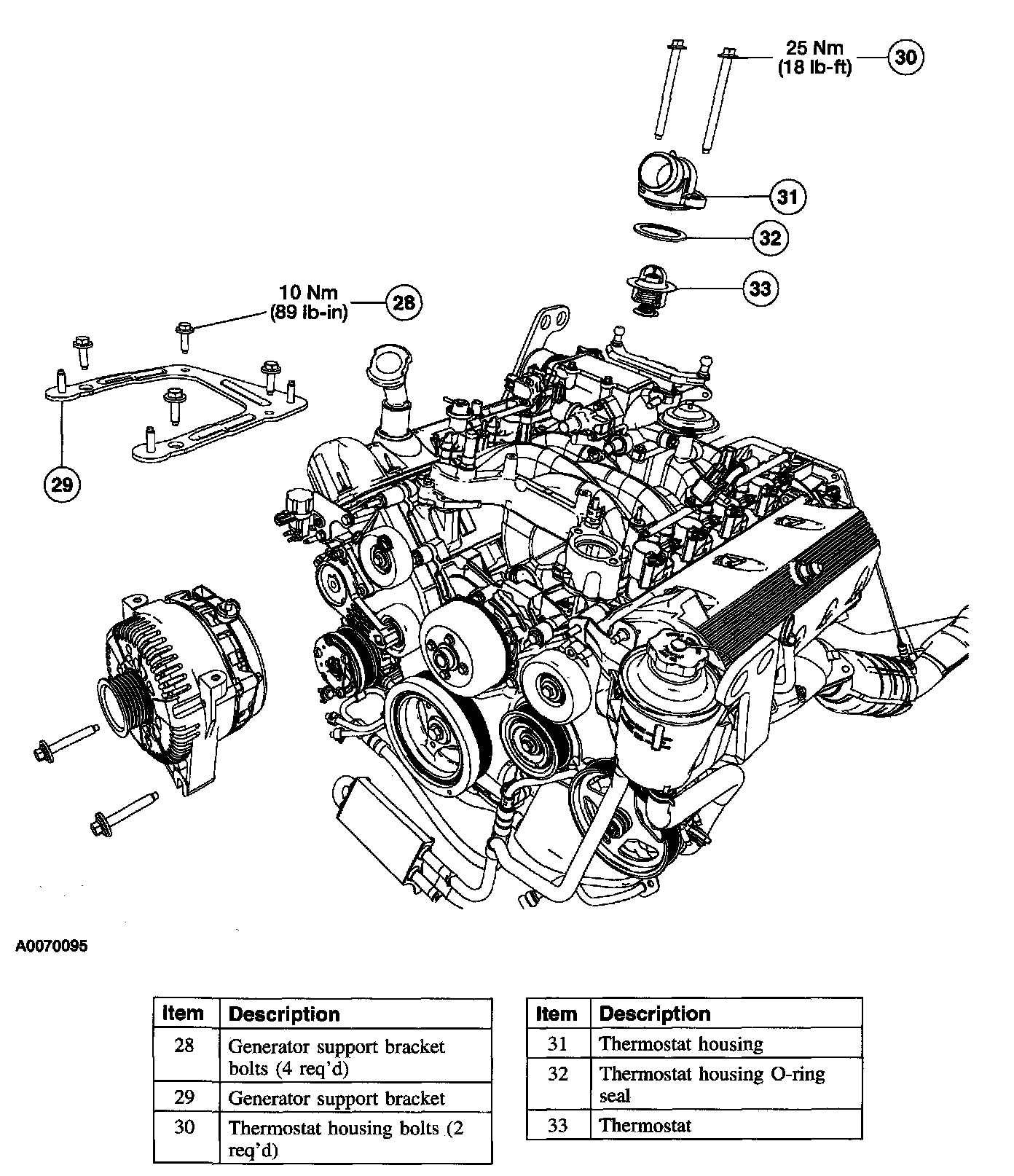 25 Nm
(18 lb-ft)
30

31

32

33

10 Nm
(89 lb-in)
28

29

A0070095

| Item | Description |
|---|---|
| 28 | Generator support bracket bolts (4 req'd) |
| 29 | Generator support bracket |
| 30 | Thermostat housing bolts (2 req'd) |

| Item | Description |
|---|---|
| 31 | Thermostat housing |
| 32 | Thermostat housing O-ring seal |
| 33 | Thermostat |