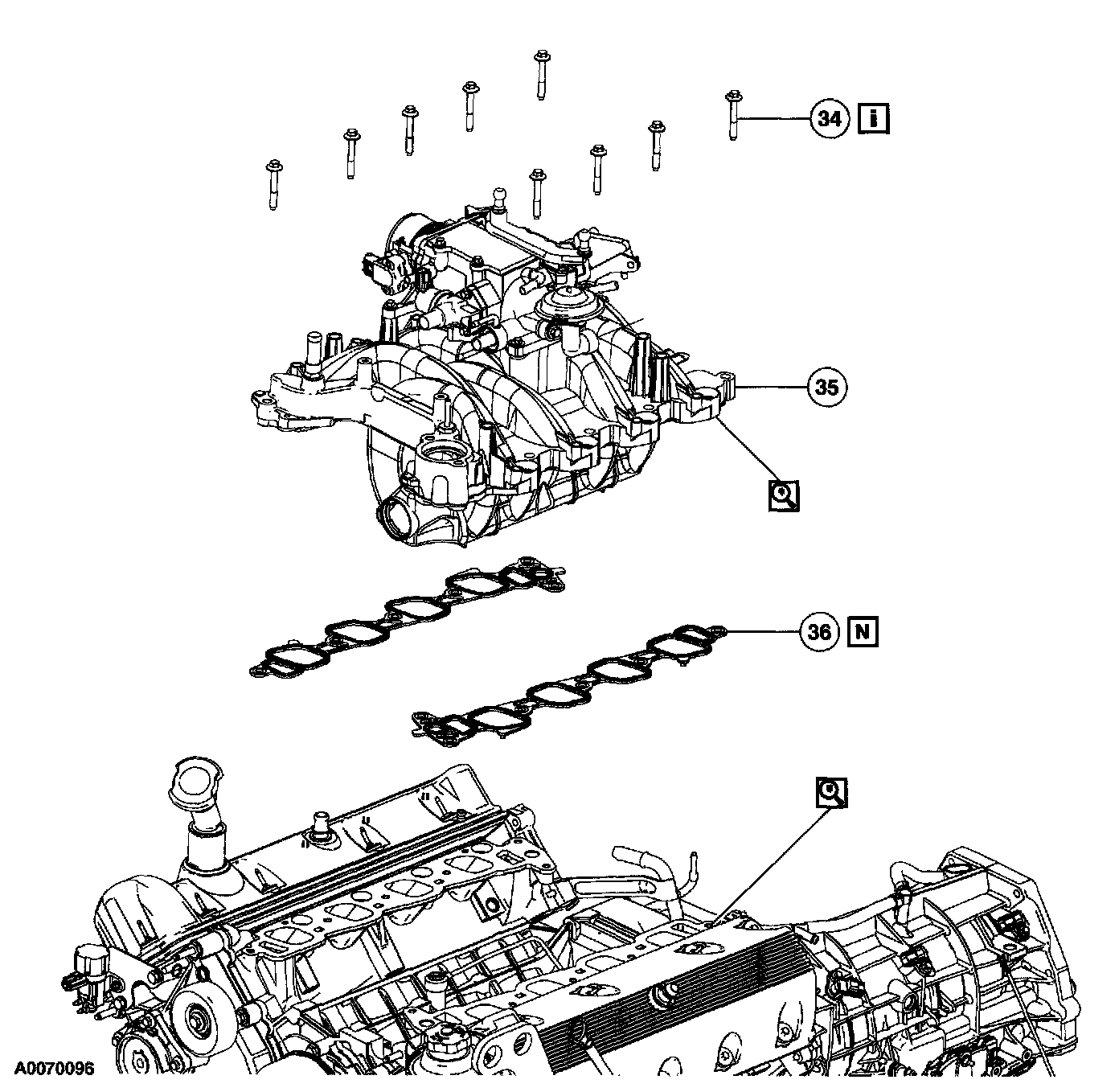 34 i

35

36 N

A0070096