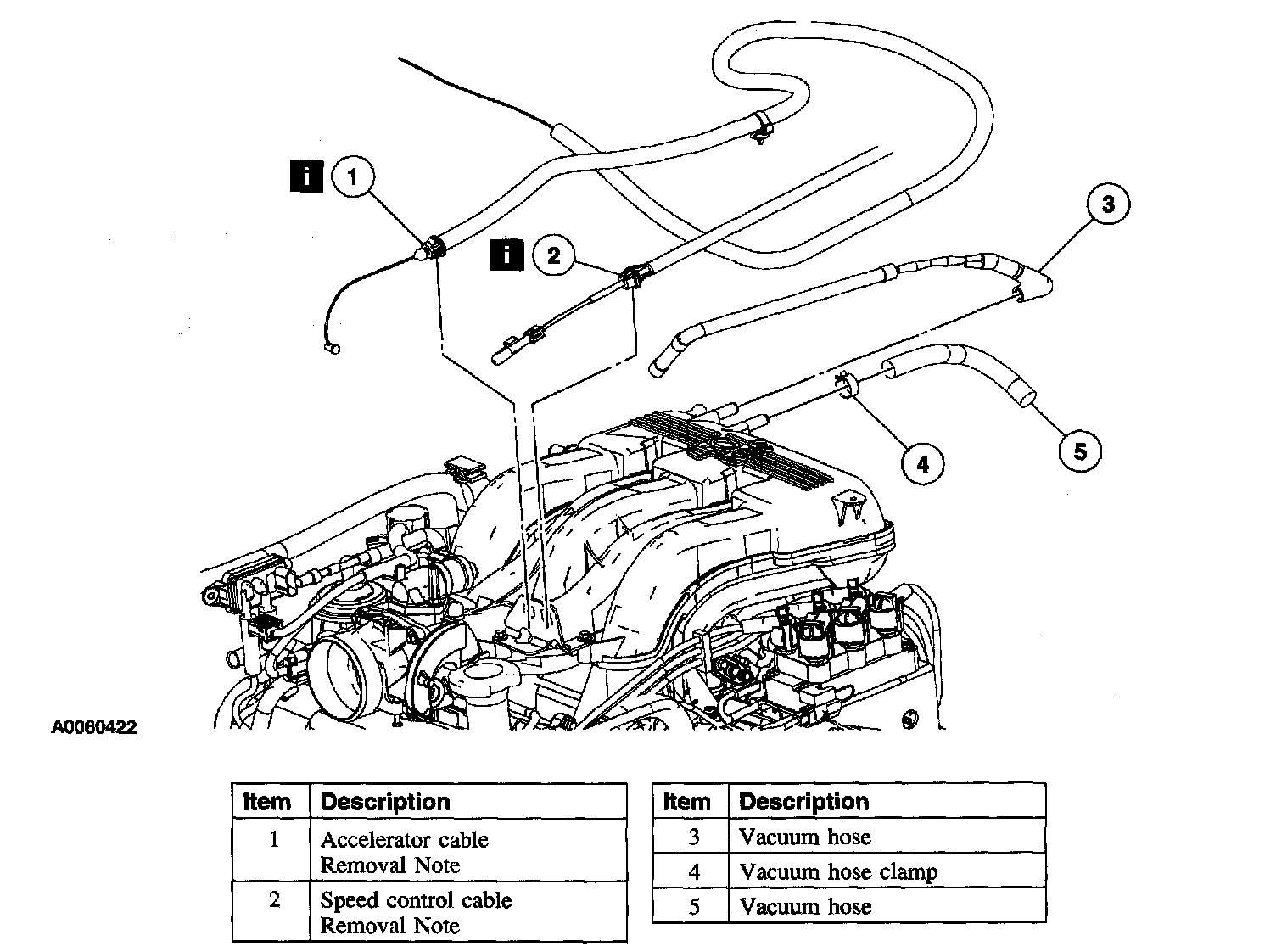 i 1

i 2

3

4

5

A0060422

| Item | Description |
|---|---|
| 1 | Accelerator cable Removal Note |
| 2 | Speed control cable Removal Note |

| Item | Description |
|---|---|
| 3 | Vacuum hose |
| 4 | Vacuum hose clamp |
| 5 | Vacuum hose |