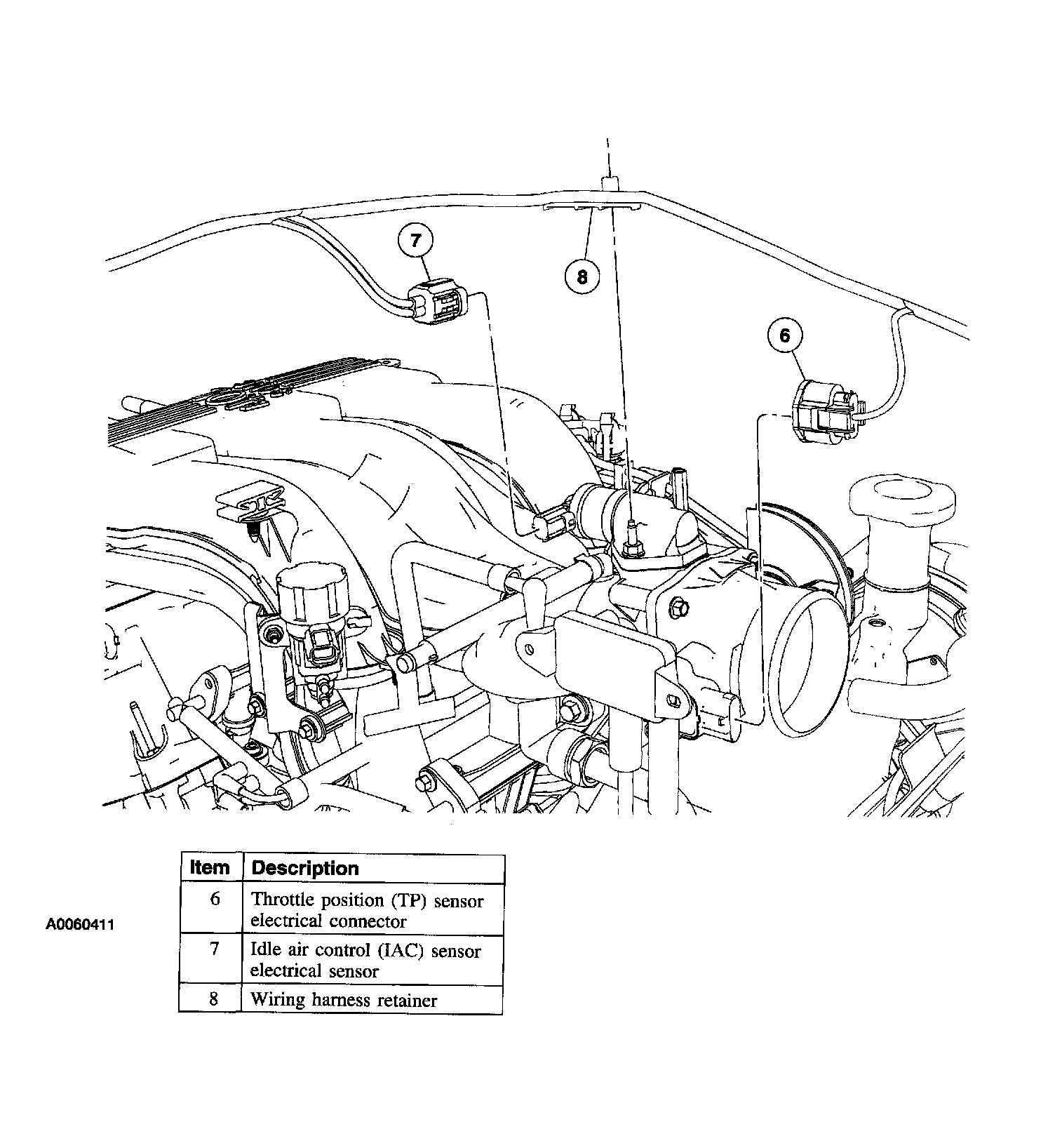 7

8

6

A0060411

| Item | Description |
|---|---|
| 6 | Throttle position (TP) sensor electrical connector |
| 7 | Idle air control (IAC) sensor electrical sensor |
| 8 | Wiring harness retainer |