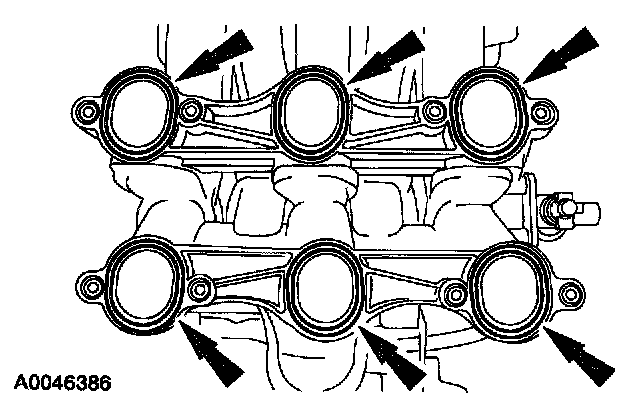 A0046386