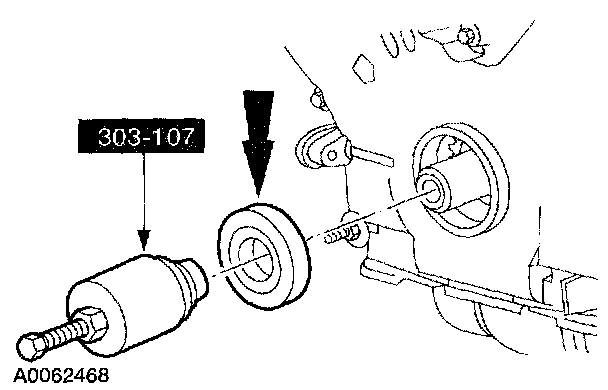 303-107

A0062468