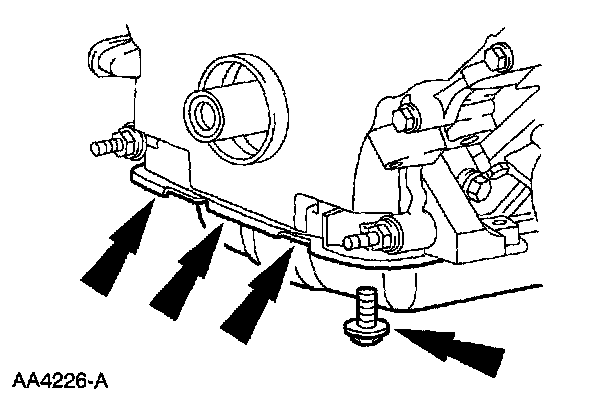 AA4226-A