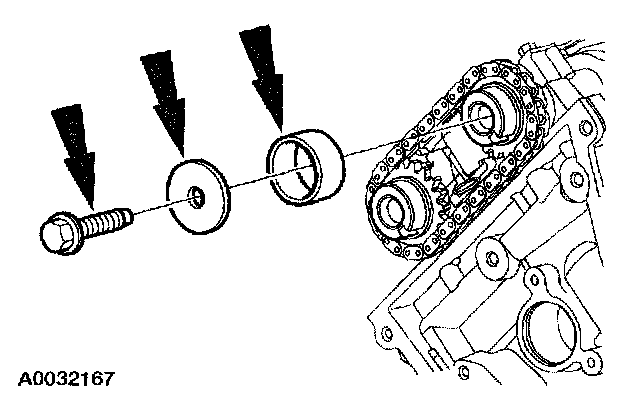 A0032167