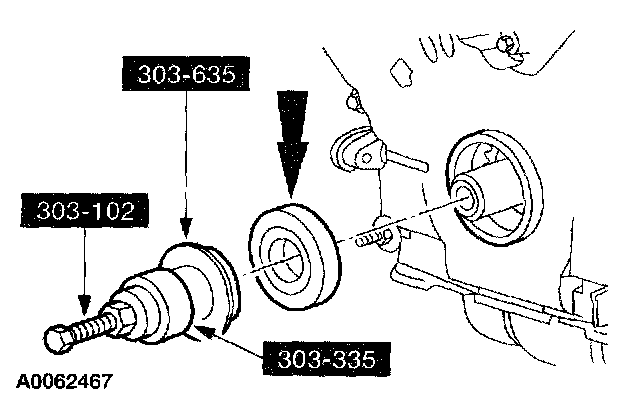 303-635

303-102

303-335

A0062467