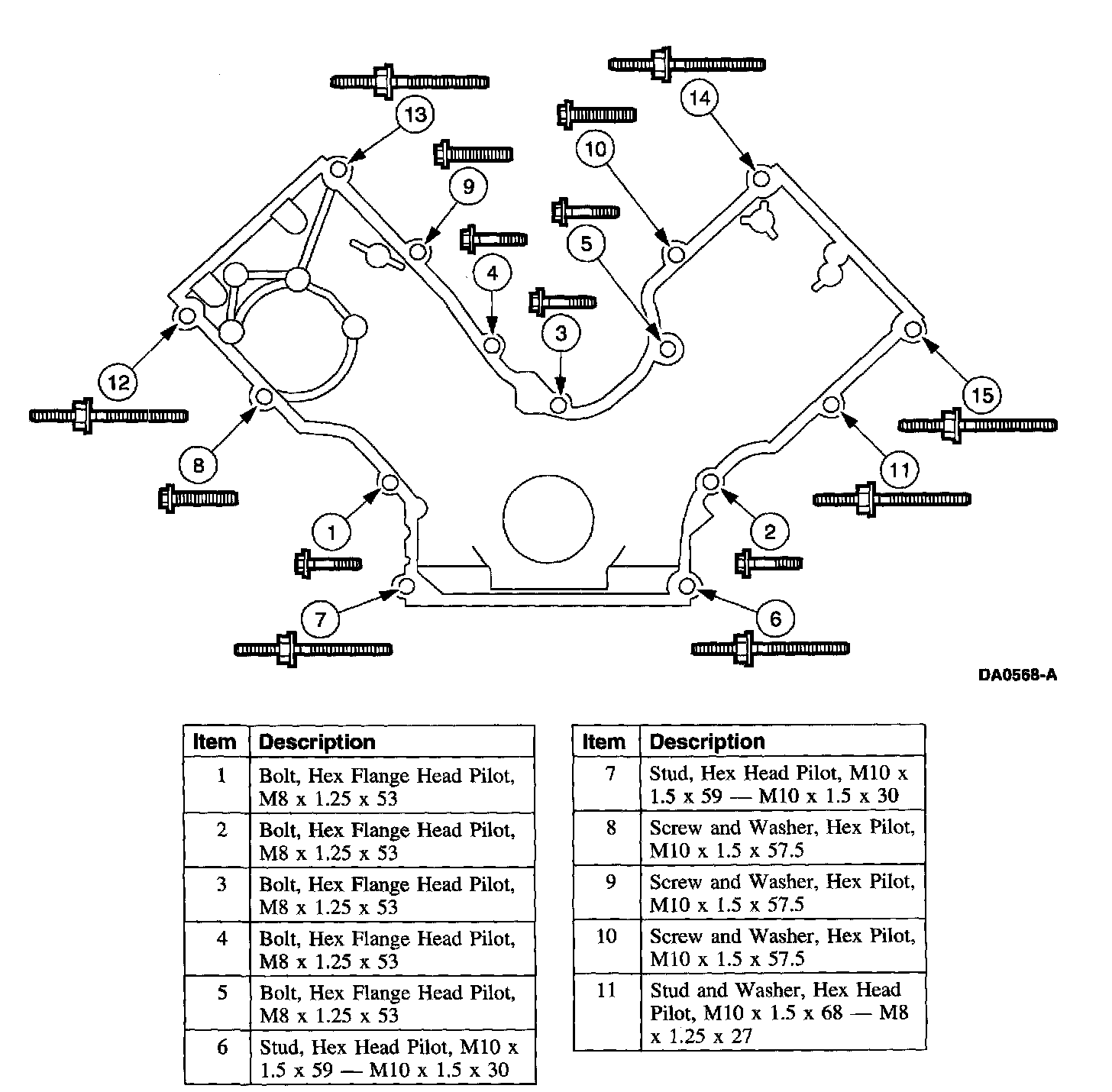 13
14
10
9
5
4
3
12
15
8
11
1
2
7
6

DA0568-A

| Item | Description |
|---|---|
| 1 | Bolt, Hex Flange Head Pilot, M8 x 1.25 x 53 |
| 2 | Bolt, Hex Flange Head Pilot, M8 x 1.25 x 53 |
| 3 | Bolt, Hex Flange Head Pilot, M8 x 1.25 x 53 |
| 4 | Bolt, Hex Flange Head Pilot, M8 x 1.25 x 53 |
| 5 | Bolt, Hex Flange Head Pilot, M8 x 1.25 x 53 |
| 6 | Stud, Hex Head Pilot, M10 x 1.5 x 59 — M10 x 1.5 x 30 |

| Item | Description |
|---|---|
| 7 | Stud, Hex Head Pilot, M10 x 1.5 x 59 — M10 x 1.5 x 30 |
| 8 | Screw and Washer, Hex Pilot, M10 x 1.5 x 57.5 |
| 9 | Screw and Washer, Hex Pilot, M10 x 1.5 x 57.5 |
| 10 | Screw and Washer, Hex Pilot, M10 x 1.5 x 57.5 |
| 11 | Stud and Washer, Hex Head Pilot, M10 x 1.5 x 68 — M8 x 1.25 x 27 |