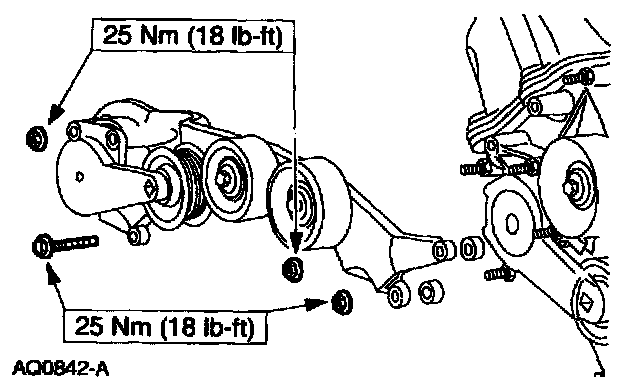 25 Nm (18 lb-ft)

25 Nm (18 lb-ft)

AQ0842-A