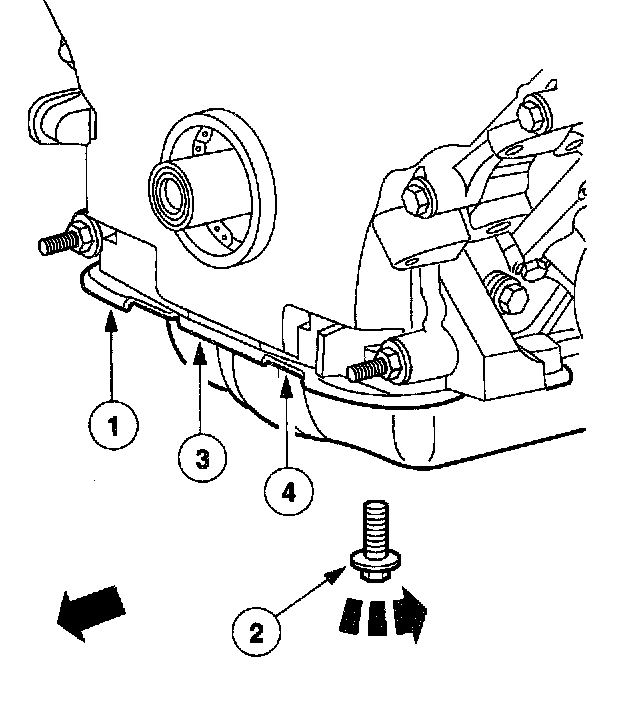 1
3
4
2