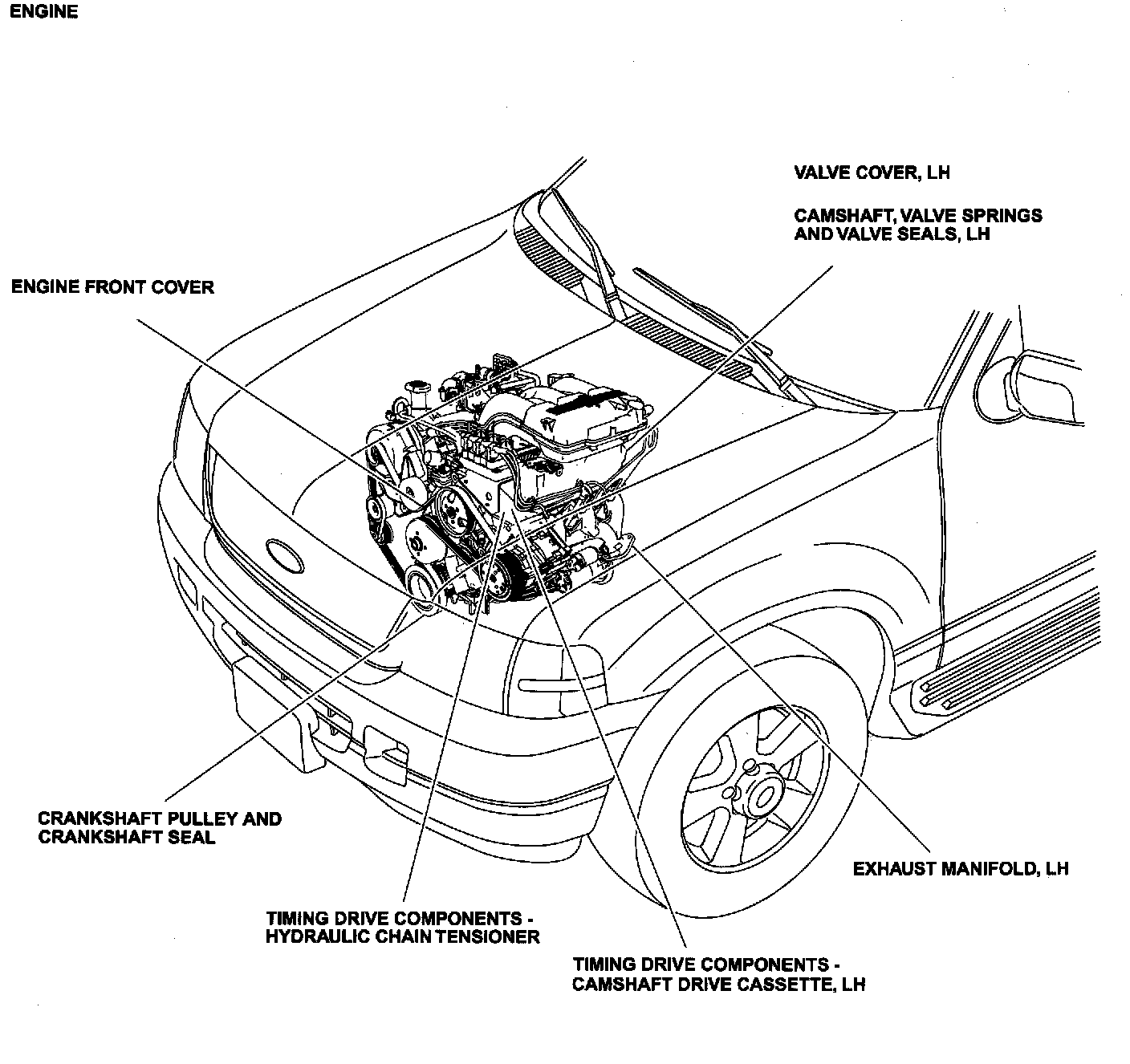 ENGINE

VALVE COVER, LH

CAMSHAFT, VALVE SPRINGS AND VALVE SEALS, LH

ENGINE FRONT COVER

CRANKSHAFT PULLEY AND CRANKSHAFT SEAL

EXHAUST MANIFOLD, LH

TIMING DRIVE COMPONENTS - HYDRAULIC CHAIN TENSIONER

TIMING DRIVE COMPONENTS - CAMSHAFT DRIVE CASSETTE, LH