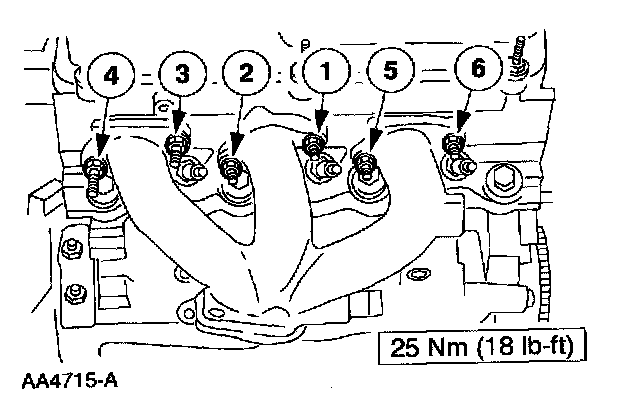 4
3
2
1
5
6
25 Nm (18 lb-ft)
AA4715-A