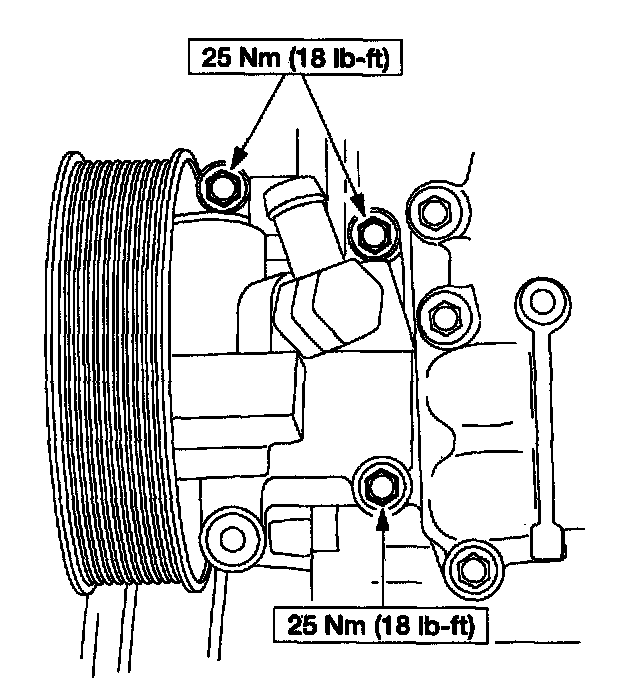 25 Nm (18 lb-ft)

25 Nm (18 lb-ft)