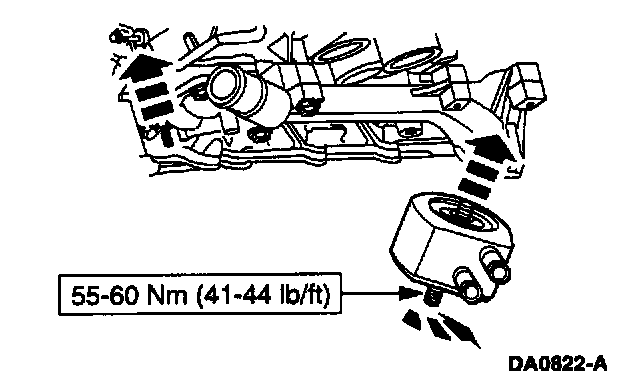 55-60 Nm (41-44 lb/ft)

DA0822-A